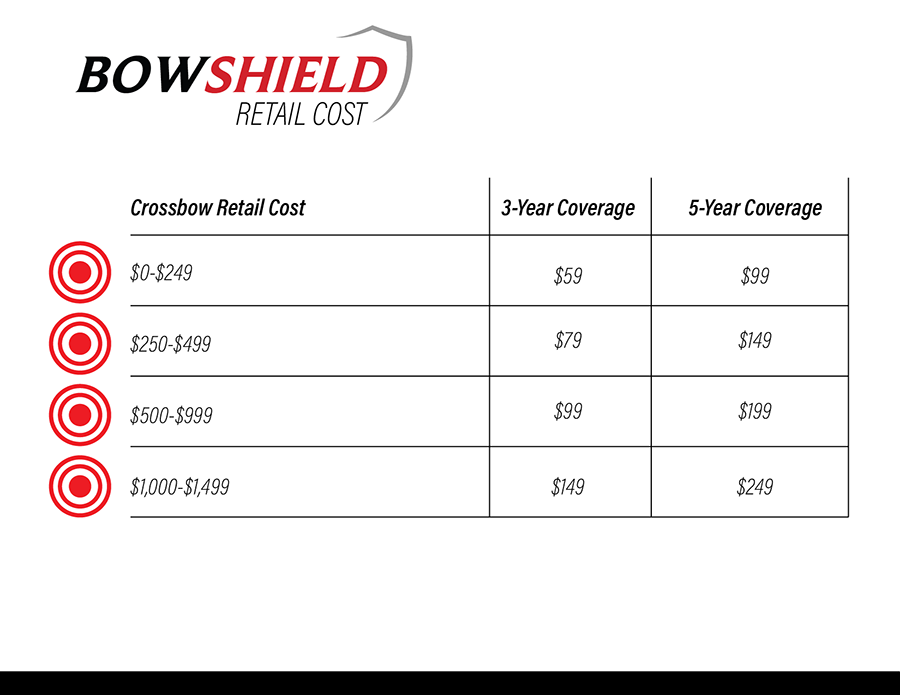 BOWSHIELD
RETAIL COST

| Crossbow Retail Cost | 3-Year Coverage | 5-Year Coverage |
|---|---|---|
| \$0-\$249 | \$59 | \$99 |
| \$250-\$499 | \$79 | \$149 |
| \$500-\$999 | \$99 | \$199 |
| \$1,000-\$1,499 | \$149 | \$249 |